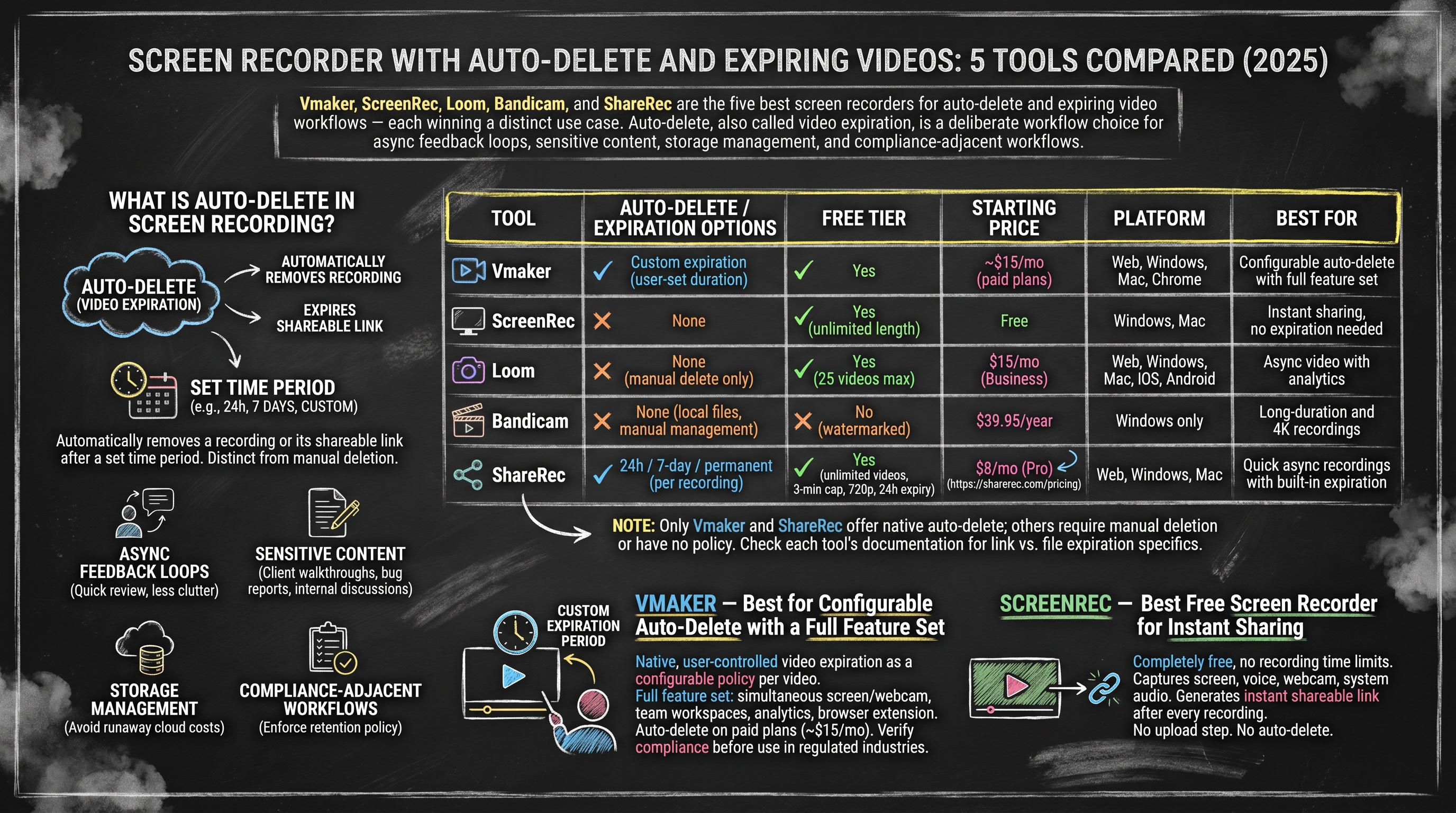 SCREEN RECORDER WITH AUTO-DELETE AND EXPIRING VIDEOS: 5 TOOLS COMPARED (2025)

Vmaker, ScreenRec, Loom, Bandicam, and ShareRec are the five best screen recorders for auto-delete and expiring video workflows — each winning a distinct use case. Auto-delete, also called video expiration, is a deliberate workflow choice for async feedback loops, sensitive content, storage management, and compliance-adjacent workflows.

WHAT IS AUTO-DELETE IN SCREEN RECORDING?

AUTO-DELETE (VIDEO EXPIRATION)

AUTOMATICALLY REMOVES RECORDING

EXPIRES SHAREABLE LINK

SET TIME PERIOD (e.g., 24h, 7 DAYS, CUSTOM)

Automatically removes a recording or its shareable link after a set time period. Distinct from manual deletion.

ASYNC FEEDBACK LOOPS (Quick review, less clutter)

SENSITIVE CONTENT (Client walkthroughs, bug reports, internal discussions)

STORAGE MANAGEMENT (Avoid runaway cloud costs)

COMPLIANCE-ADJACENT WORKFLOWS (Enforce retention policy)

| TOOL | AUTO-DELETE / EXPIRATION OPTIONS | FREE TIER | STARTING PRICE | PLATFORM | BEST FOR |
|---|---|---|---|---|---|
| Vmaker | ✓ Custom expiration (user-set duration) | ✓ Yes | ~$15/mo (paid plans) | Web, Windows, Mac, Chrome | Configurable auto-delete with full feature set |
| ScreenRec | ✕ None | ✓ Yes (unlimited length) | Free | Windows, Mac | Instant sharing, no expiration needed |
| Loom | ✕ None (manual delete only) | ✓ Yes (25 videos max) | $15/mo (Business) | Web, Windows, Mac, IOS, Android | Async video with analytics |
| Bandicam | ✕ None (local files, manual management) | ✕ No (watermarked) | $39.95/year | Windows only | Long-duration and 4K recordings |
| ShareRec | ✓ 24h / 7-day / permanent (per recording) | ✓ Yes (unlimited videos, 3-min cap, 720p, 24h expiry) | $8/mo (Pro) (https://sharerec.com/pricing) | Web, Windows, Mac | Quick async recordings with built-in expiration |

NOTE: Only Vmaker and ShareRec offer native auto-delete; others require manual deletion or have no policy. Check each tool's documentation for link vs. file expiration specifics.

CUSTOM EXPIRATION PERIOD

VMAKER — Best for Configurable Auto-Delete with a Full Feature Set

Native, user-controlled video expiration as a configurable policy per video.
Full feature set: simultaneous screen/webcam, team workspaces, analytics, browser extension.
Auto-delete on paid plans (~$15/mo). Verify compliance before use in regulated industries.

SCREENREC — Best Free Screen Recorder for Instant Sharing

Completely free, no recording time limits. Captures screen, voice, webcam, system audio. Generates instant shareable link after every recording.
No upload step. No auto-delete.