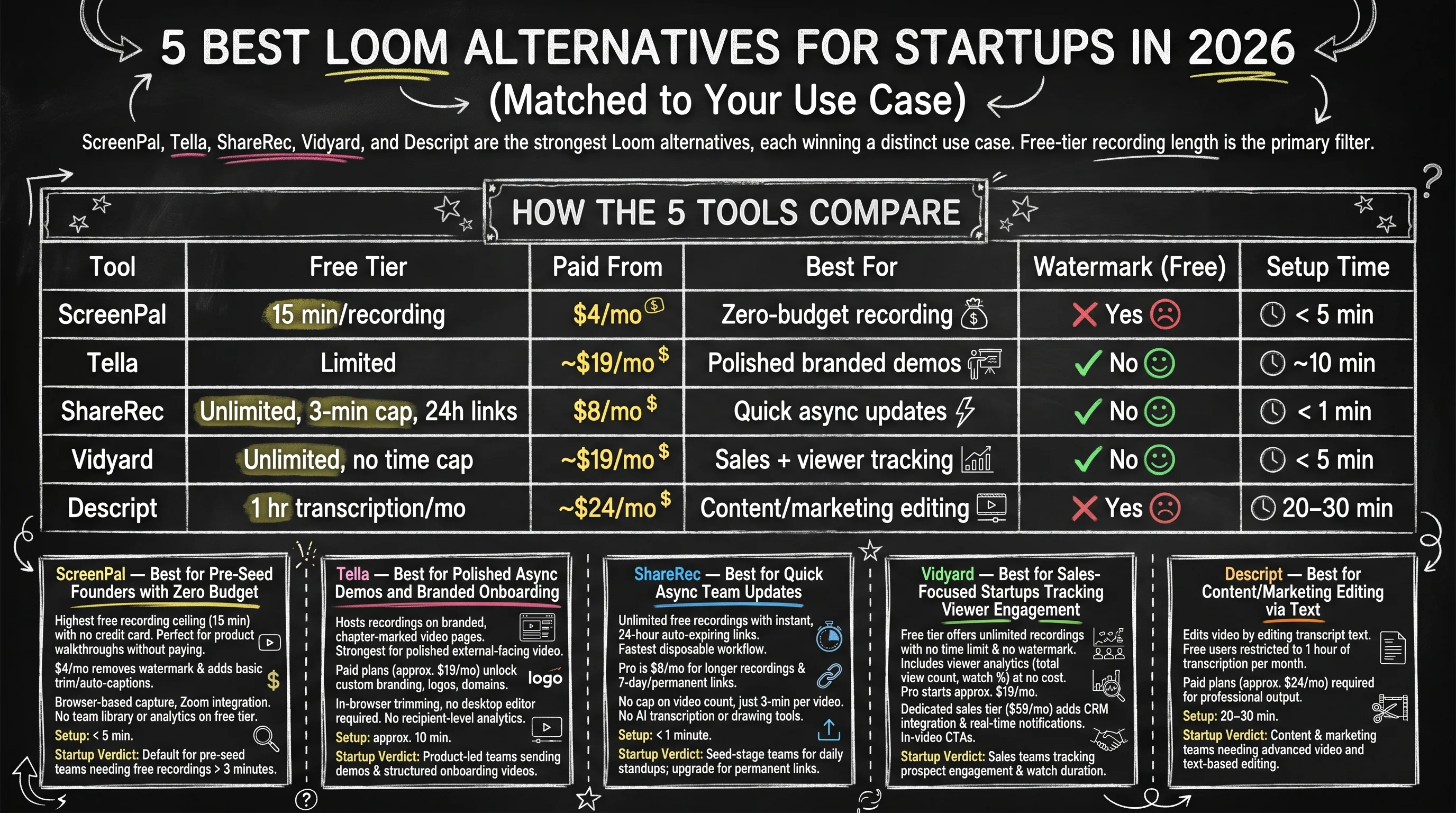 5 BEST LOOM ALTERNATIVES FOR STARTUPS IN 2026
(Matched to Your Use Case)

ScreenPal, Tella, ShareRec, Vidyard, and Descript are the strongest Loom alternatives, each winning a distinct use case. Free-tier recording length is the primary filter.

HOW THE 5 TOOLS COMPARE

| Tool | Free Tier | Paid From | Best For | Watermark (Free) | Setup Time |
|---|---|---|---|---|---|
| ScreenPal | 15 min/recording | \$4/mo | Zero-budget recording | Yes | < 5 min |
| Tella | Limited | ~\$19/mo | Polished branded demos | No | ~10 min |
| ShareRec | Unlimited, 3-min cap, 24h links | \$8/mo | Quick async updates | No | < 1 min |
| Vidyard | Unlimited, no time cap | ~\$19/mo | Sales + viewer tracking | No | < 5 min |
| Descript | 1 hr transcription/mo | ~\$24/mo | Content/marketing editing | Yes | 20–30 min |

ScreenPal — Best for Pre-Seed Founders with Zero Budget
Highest free recording ceiling (15 min) with no credit card. Perfect for product walkthroughs without paying.
\$4/mo removes watermark & adds basic trim/auto-captions.
Browser-based capture, Zoom integration. No team library or analytics on free tier.
Setup: < 5 min.
Startup Verdict: Default for pre-seed teams needing free recordings > 3 minutes.

Tella — Best for Polished Async Demos and Branded Onboarding
Hosts recordings on branded, chapter-marked video pages. Strongest for polished external-facing video.
Paid plans (approx. \$19/mo) unlock custom branding, logos, domains.
logo
In-browser trimming, no desktop editor required. No recipient-level analytics.
Setup: approx. 10 min.
Startup Verdict: Product-led teams sending demos & structured onboarding videos.

ShareRec — Best for Quick Async Team Updates
Unlimited free recordings with instant, 24-hour auto-expiring links. Fastest disposable workflow.
Pro is \$8/mo for longer recordings & 7-day/permanent links.
No cap on video count, just 3-min per video. No AI transcription or drawing tools.
Setup: < 1 minute.
Startup Verdict: Seed-stage teams for daily standups; upgrade for permanent links.

Vidyard — Best for Sales-Focused Startups Tracking Viewer Engagement
Free tier offers unlimited recordings with no time limit & no watermark. Includes viewer analytics (total view count, watch %) at no cost. Pro starts approx. \$19/mo.
Dedicated sales tier (\$59/mo) adds CRM integration & real-time notifications. In-video CTAs.
Startup Verdict: Sales teams tracking prospect engagement & watch duration.

Descript — Best for Content/Marketing Editing via Text
Edits video by editing transcript text. Free users restricted to 1 hour of transcription per month.
Paid plans (approx. \$24/mo) required for professional output.
Setup: 20–30 min.
Startup Verdict: Content & marketing teams needing advanced video and text-based editing.