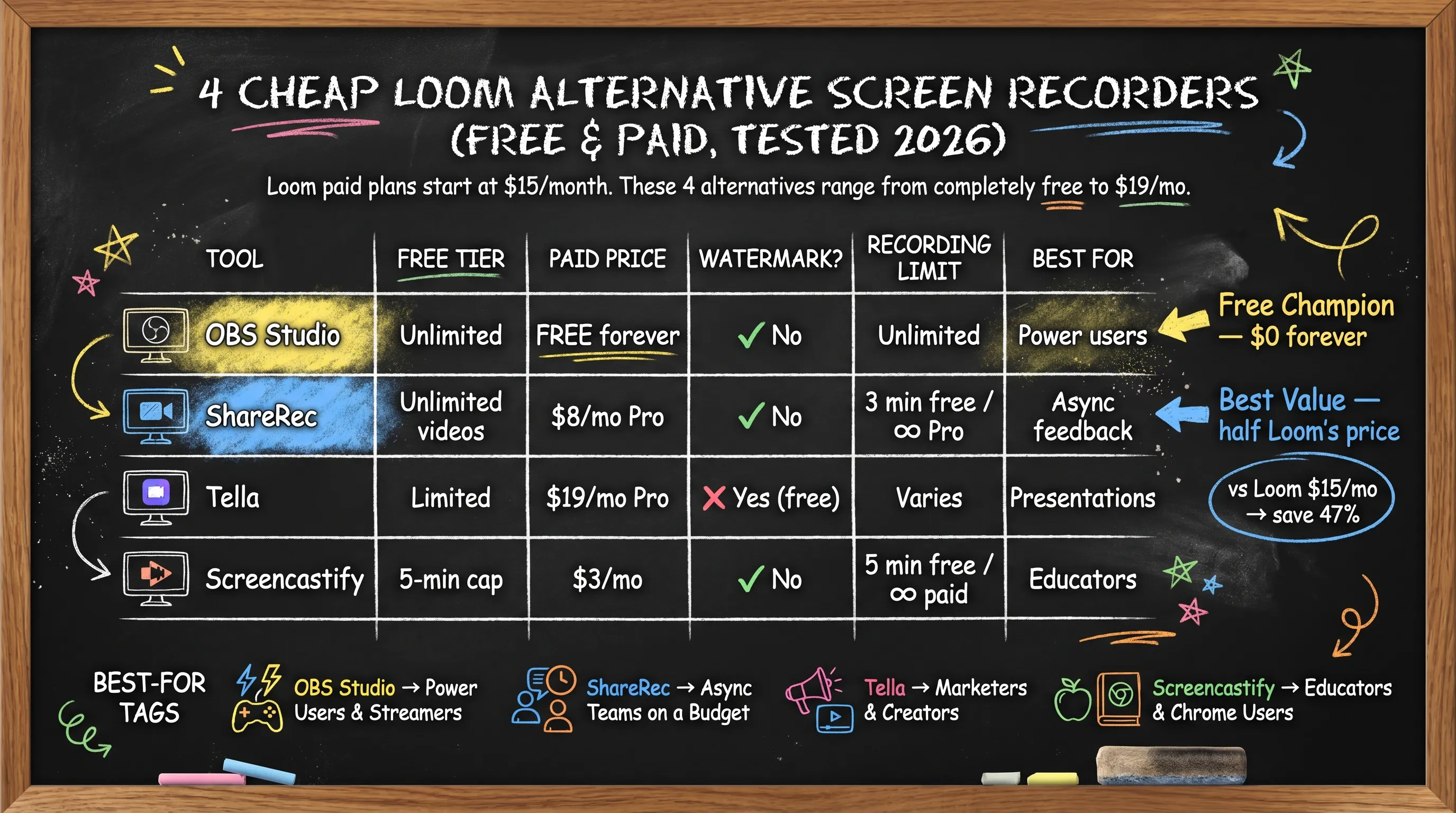 4 CHEAP LOOM ALTERNATIVE SCREEN RECORDERS (FREE & PAID, TESTED 2026)

Loom paid plans start at \$15/month. These 4 alternatives range from completely free to \$19/mo.

| TOOL | FREE TIER | PAID PRICE | WATERMARK? | RECORDING LIMIT | BEST FOR |
|---|---|---|---|---|---|
| OBS Studio | Unlimited | FREE forever | ✓ No | Unlimited | Power users |
| ShareRec | Unlimited videos | \$8/mo Pro | ✓ No | 3 min free / ∞ Pro | Async feedback |
| Tella | Limited | \$19/mo Pro | ✗ Yes (free) | Varies | Presentations |
| Screencastify | 5-min cap | \$3/mo | ✓ No | 5 min free / ∞ paid | Educators |

Free Champion — \$0 forever

Best Value — half Loom's price

vs Loom \$15/mo → save 47%

BEST-FOR TAGS

OBS Studio → Power Users & Streamers

ShareRec → Async Teams on a Budget

Tella → Marketers & Creators

Screencastify → Educators & Chrome Users